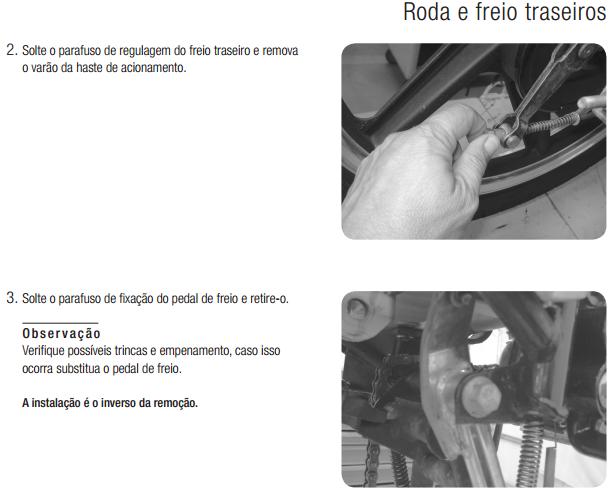 Roda e freio traseiros

2. Solte o parafuso de regulagem do freio traseiro e remova o varão da haste de acionamento.

3. Solte o parafuso de fixação do pedal de freio e retire-o.

Observação
Verifique possíveis trincas e empenamento, caso isso ocorra substitua o pedal de freio.

A instalação é o inverso da remoção.